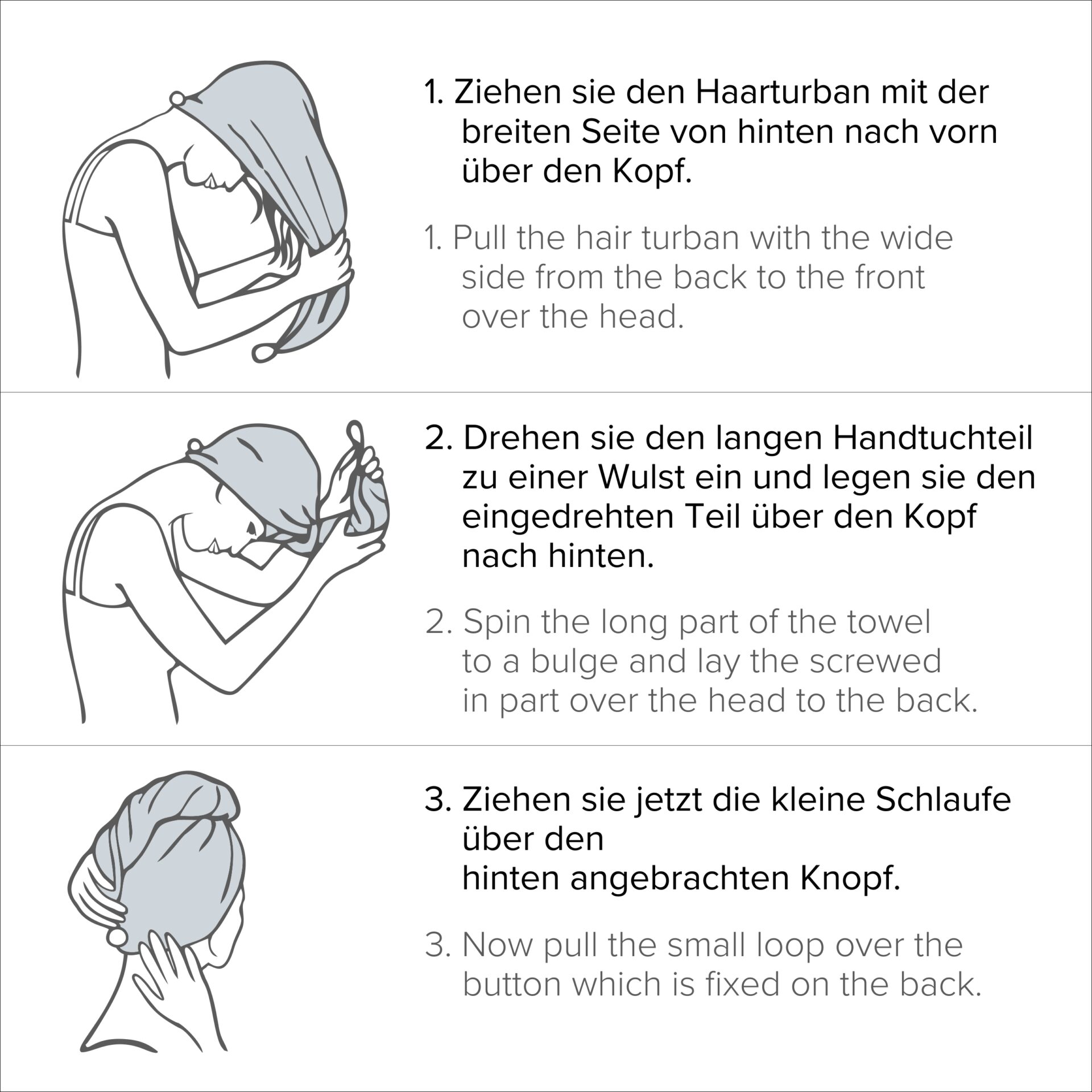 1. Ziehen sie den Haarturban mit der breiten Seite von hinten nach vorn über den Kopf.

1. Pull the hair turban with the wide side from the back to the front over the head.

2. Drehen sie den langen Handtuchteil zu einer Wulst ein und legen sie den eingedrehten Teil über den Kopf nach hinten.

2. Spin the long part of the towel to a bulge and lay the screwed in part over the head to the back.

3. Ziehen sie jetzt die kleine Schlaufe über den
hinten angebrachten Knopf.

3. Now pull the small loop over the button which is fixed on the back.